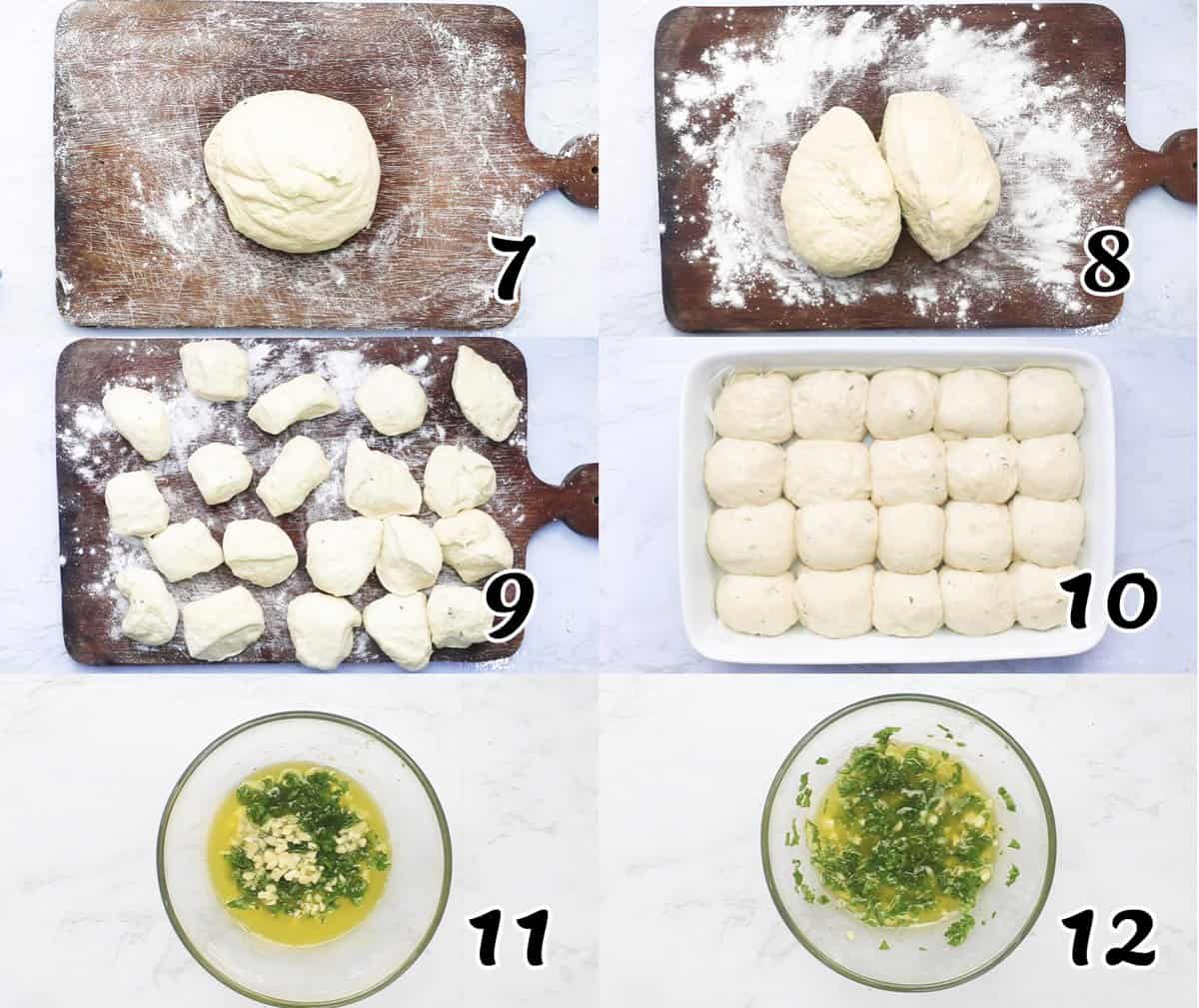 7

8

9

10

11

12