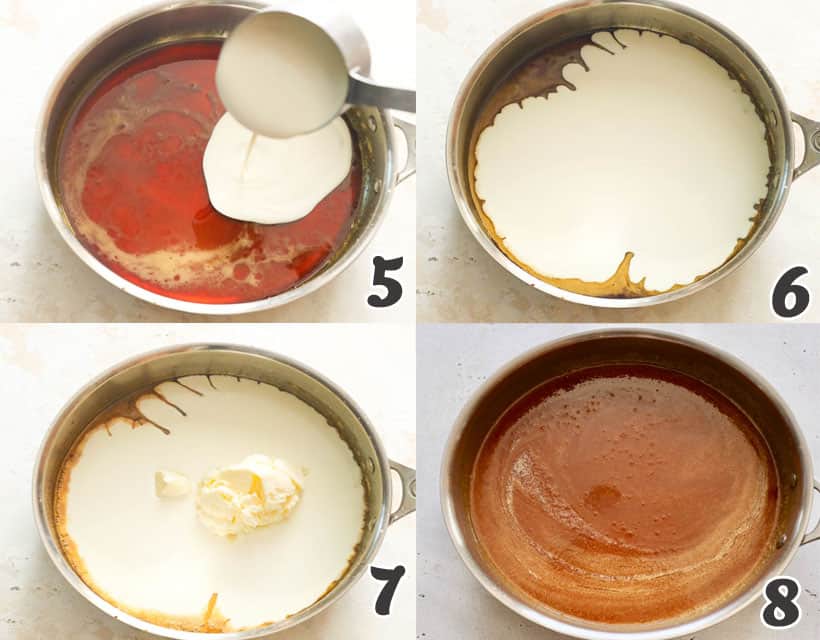 5
6
7
8