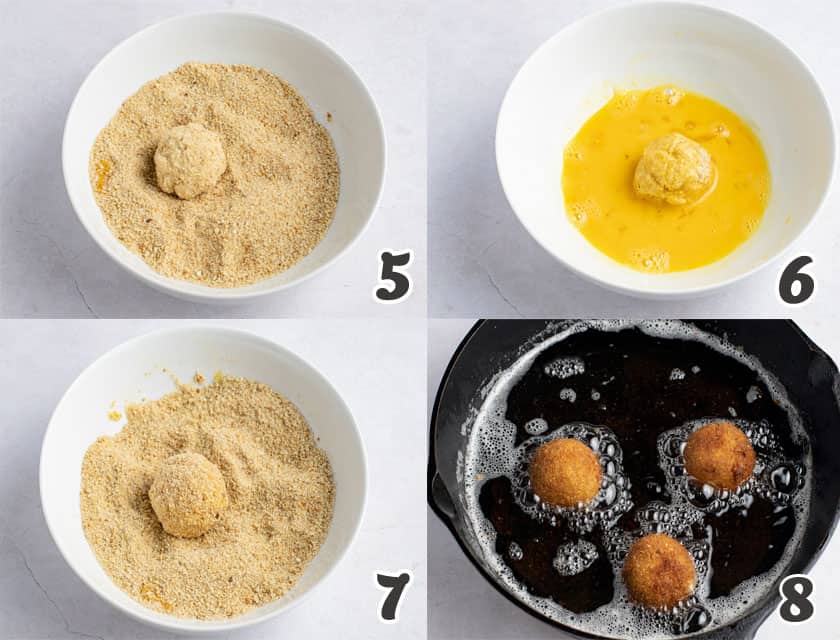 5

6

7

8