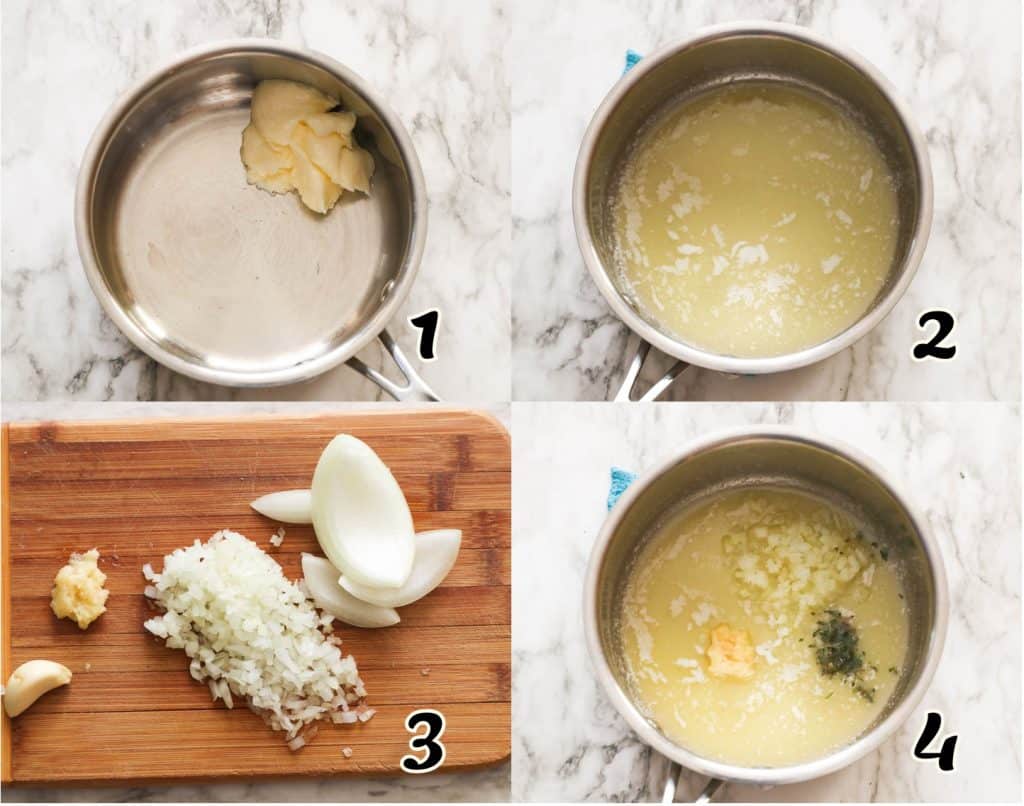 1

2

3

4