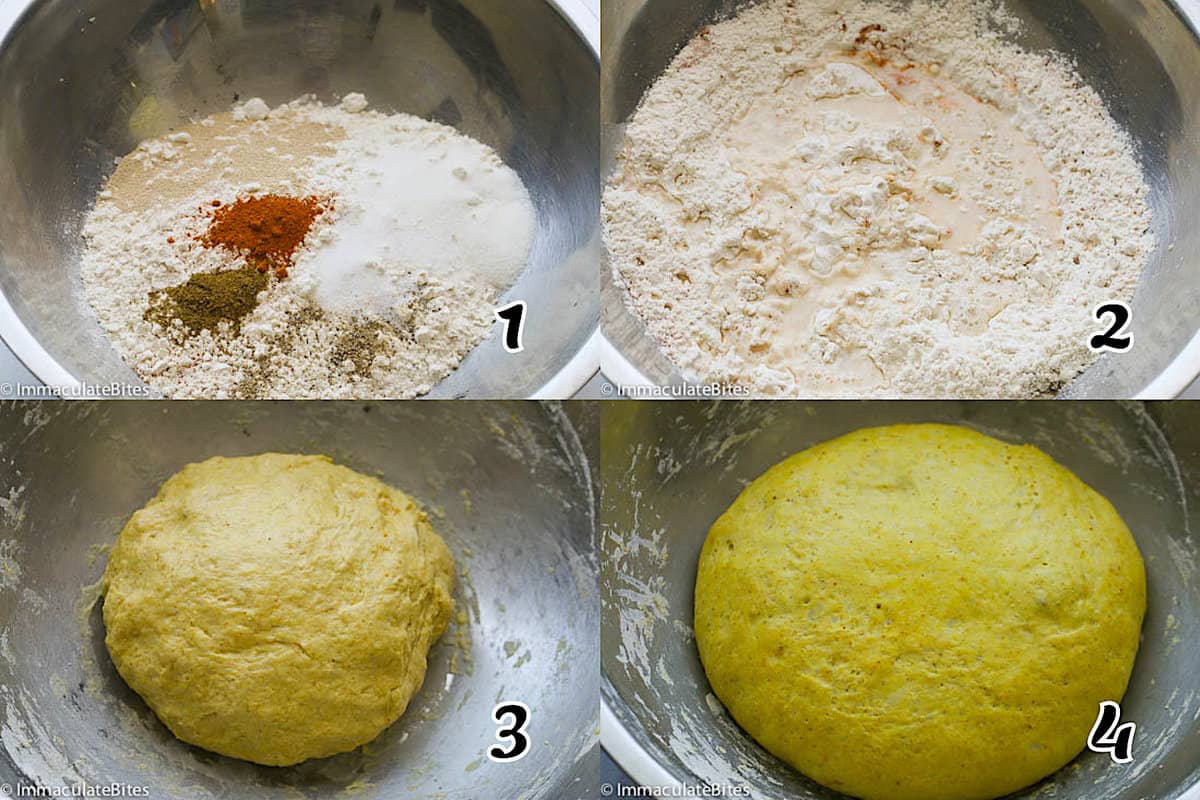 1

© ImmaculateBites

2

© ImmaculateBites

3

© ImmaculateBites

4

© ImmaculateBites