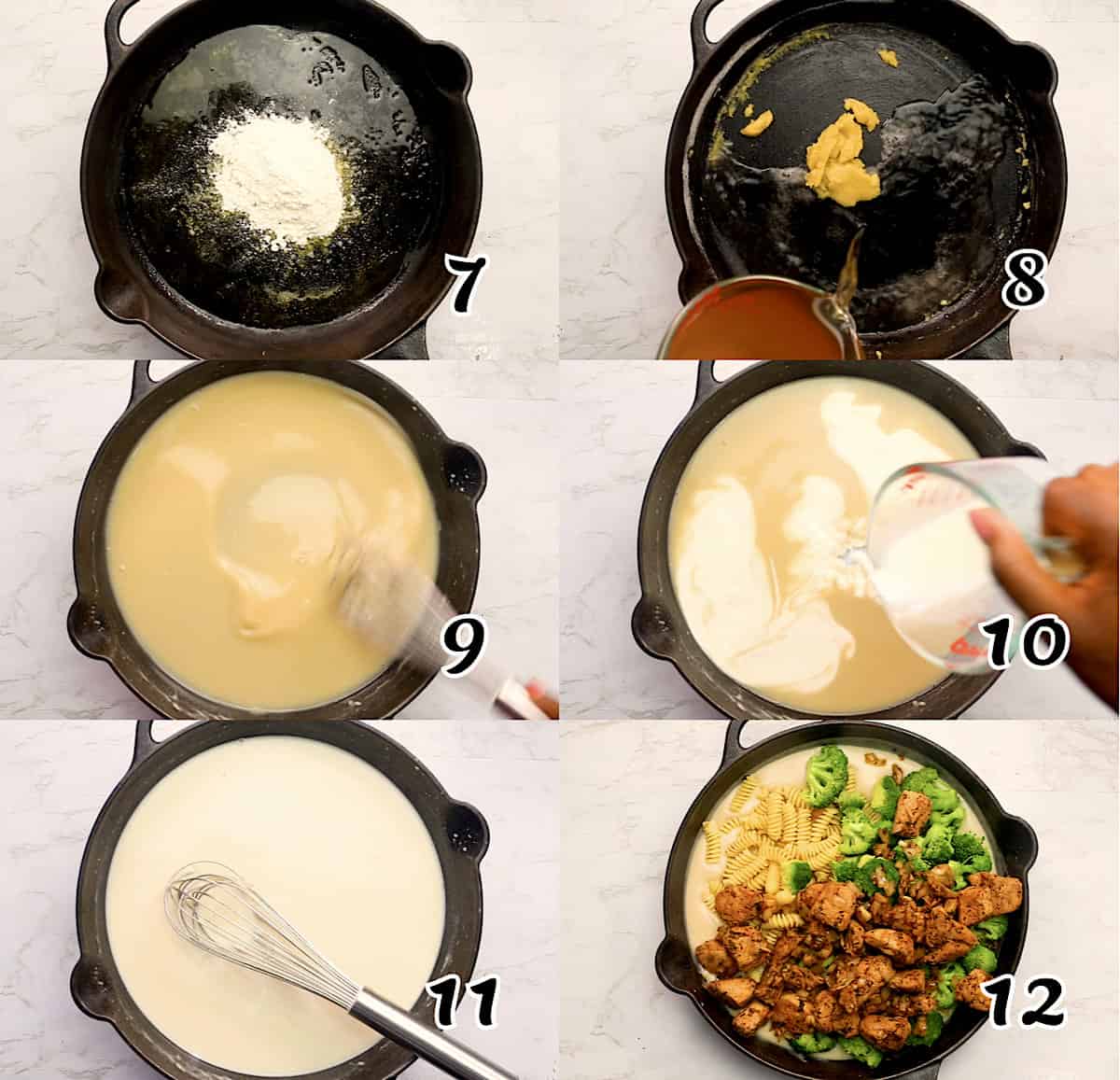 7

8

9

10

11

12