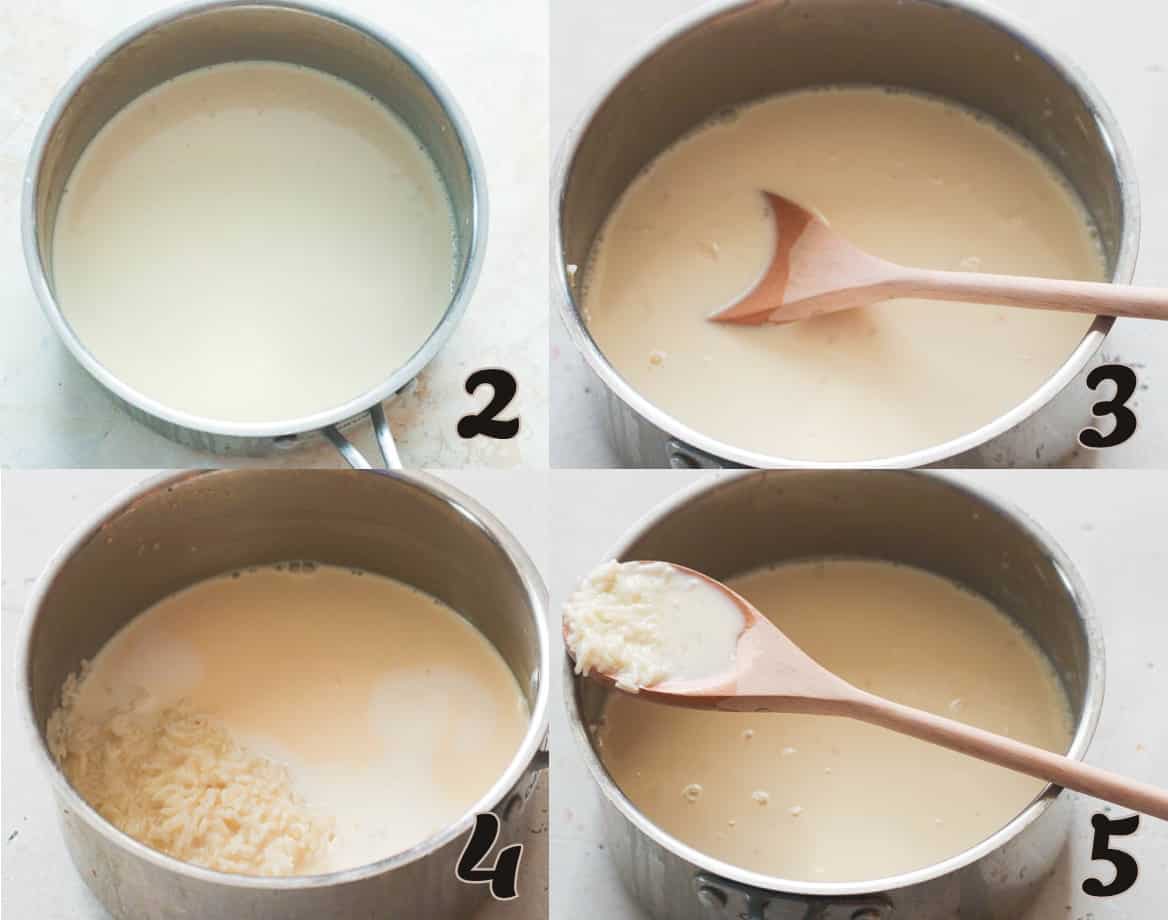 2
3
4
5